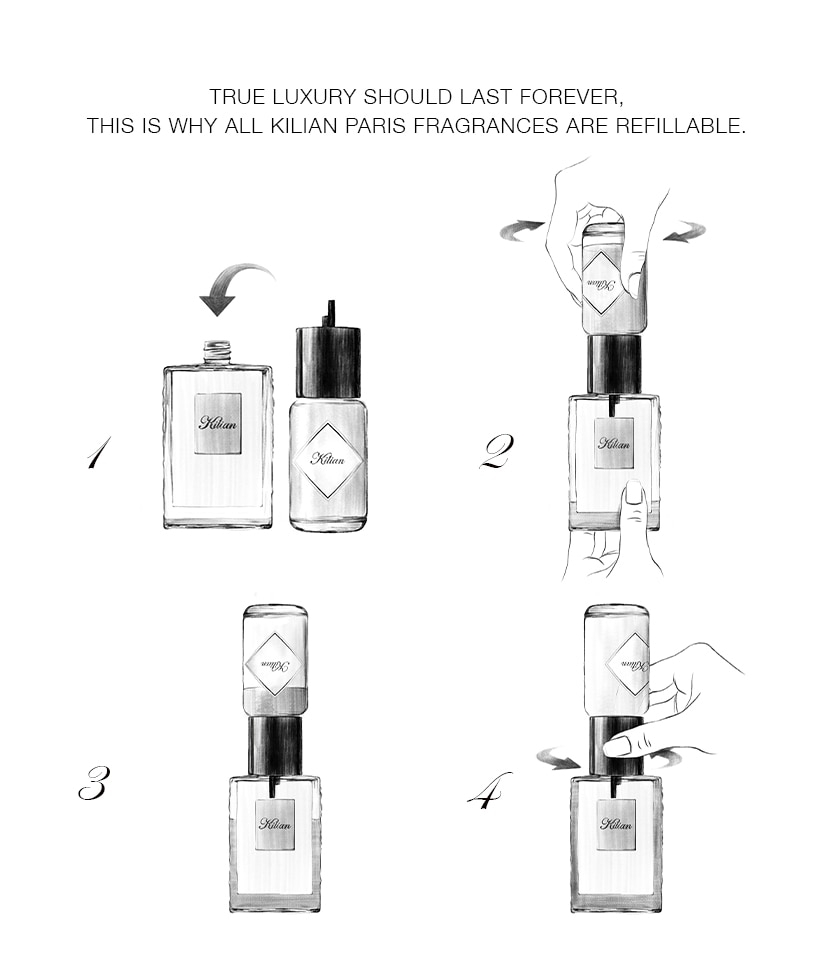 TRUE LUXURY SHOULD LAST FOREVER,
THIS IS WHY ALL KILIAN PARIS FRAGRANCES ARE REFILLABLE.

1

Kilian

Kilian

2

Kilian

Kilian

3

Kilian

Kilian

4

Kilian

Kilian